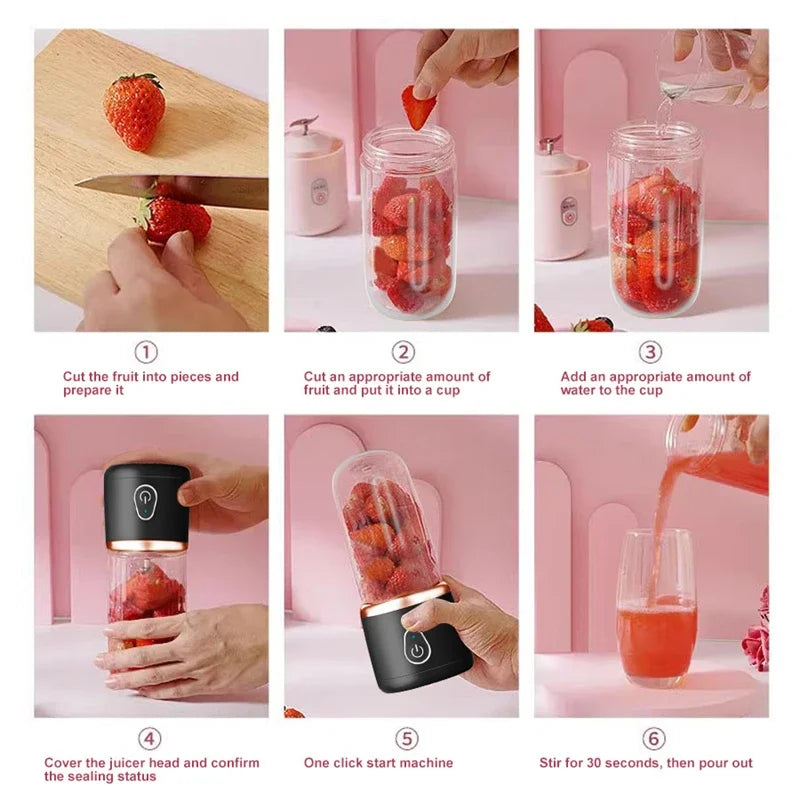 ①
Cut the fruit into pieces and prepare it

②
Cut an appropriate amount of fruit and put it into a cup

③
Add an appropriate amount of water to the cup

④
Cover the juicer head and confirm the sealing status

⑤
One click start machine

⑥
Stir for 30 seconds, then pour out